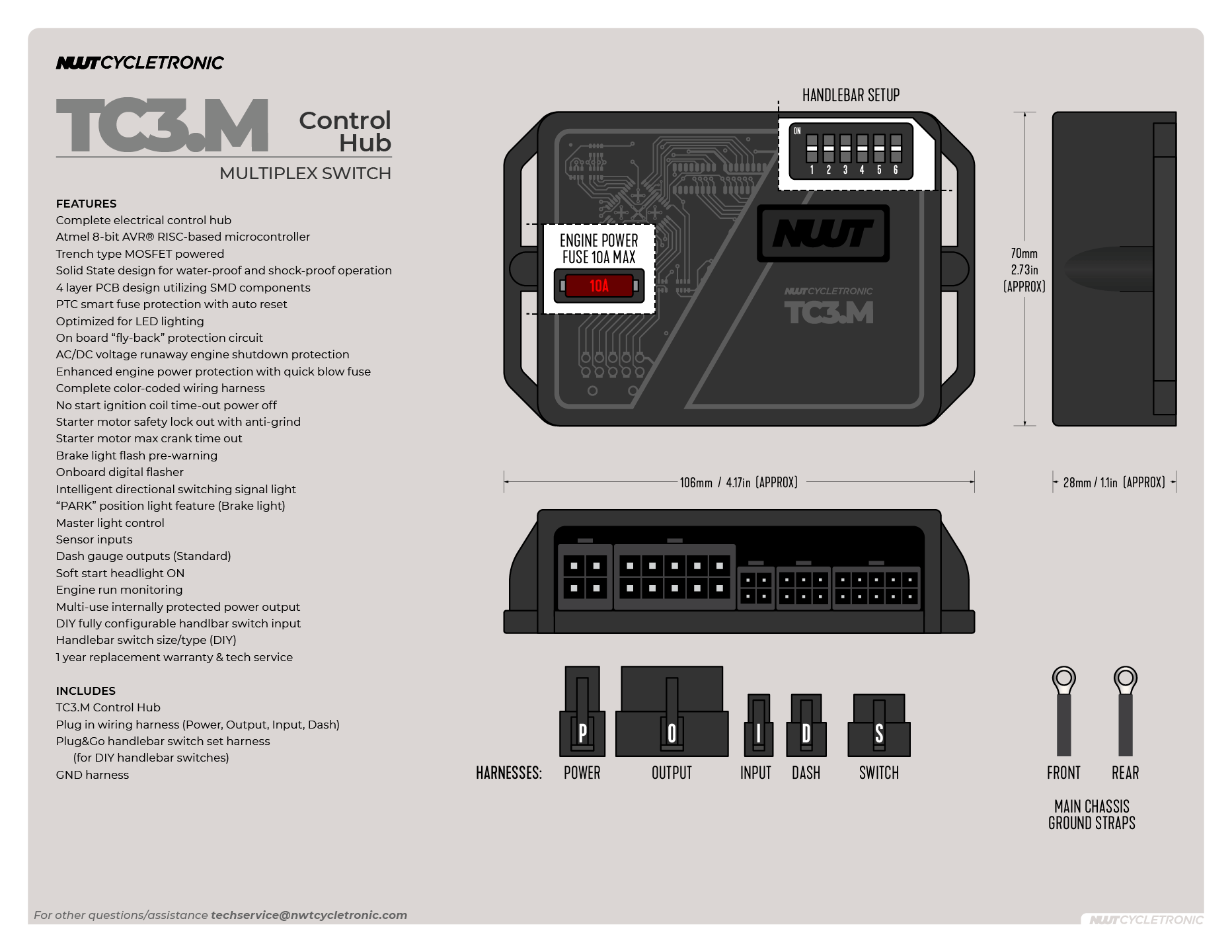 NWTCYCLETRONIC

TC3.M Control Hub
MULTIPLEX SWITCH

FEATURES
Complete electrical control hub
Atmel 8-bit AVR® RISC-based microcontroller
Trench type MOSFET powered
Solid State design for water-proof and shock-proof operation
4 layer PCB design utilizing SMD components
PTC smart fuse protection with auto reset
Optimized for LED lighting
On board “fly-back” protection circuit
AC/DC voltage runaway engine shutdown protection
Enhanced engine power protection with quick blow fuse
Complete color-coded wiring harness
No start ignition coil time-out power off
Starter motor safety lock out with anti-grind
Starter motor max crank time out
Brake light flash pre-warning
Onboard digital flasher
Intelligent directional switching signal light
“PARK” position light feature (Brake light)
Master light control
Sensor inputs
Dash gauge outputs (Standard)
Soft start headlight ON
Engine run monitoring
Multi-use internally protected power output
DIY fully configurable handlbar switch input
Handlebar switch size/type (DIY)
1 year replacement warranty & tech service

INCLUDES
TC3.M Control Hub
Plug in wiring harness (Power, Output, Input, Dash)
Plug&Go handlebar switch set harness
(for DIY handlebar switches)
GND harness

HANDLEBAR SETUP
ON
1 2 3 4 5 6

ENGINE POWER
FUSE 10A MAX
10A

NWT

NWTCYCLETRONIC
TC3.M

70mm
2.73in
(APPROX)

106mm / 4.17in (APPROX)

28mm / 1.1in (APPROX)

P O I D S

HARNESSES: POWER OUTPUT INPUT DASH SWITCH

FRONT REAR

MAIN CHASSIS
GROUND STRAPS

For other questions/assistance techservice@nwtcycletronic.com

NWTCYCLETRONIC